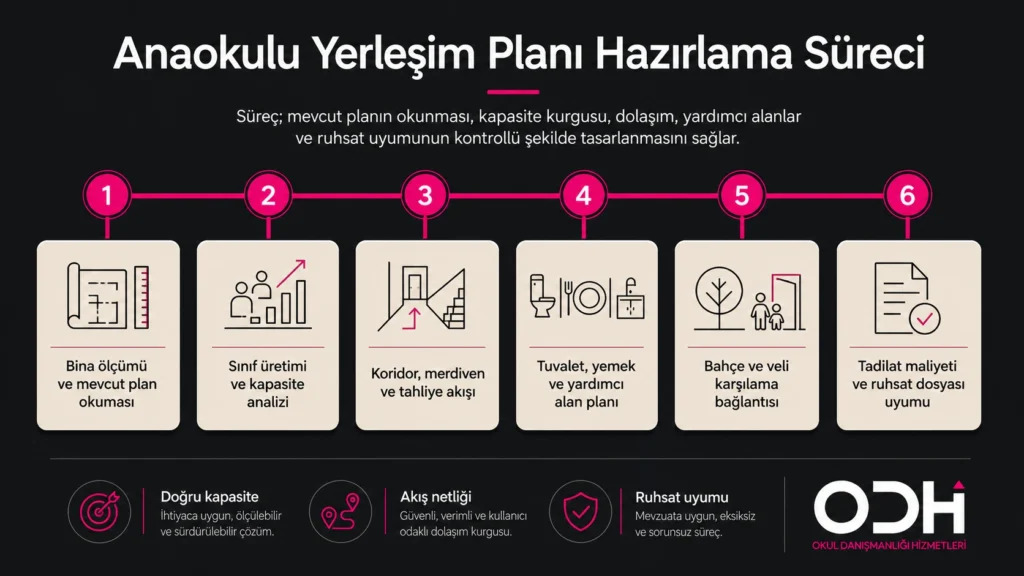 Anaokulu Yerleşim Planı Hazırlama Süreci

Süreç; mevcut planın okunması, kapasite kurgusu, dolaşım, yardımcı alanlar ve ruhsat uyumunun kontrollü şekilde tasarlanmasını sağlar.

1

Bina ölçümü ve mevcut plan okuması

2

Sınıf üretimi ve kapasite analizi

3

Koridor, merdiven ve tahliye akışı

4

Tuvalet, yemek ve yardımcı alan planı

5

Bahçe ve veli karşılama bağlantısı

6

Tadilat maliyeti ve ruhsat dosyası uyumu

Doğru kapasite
İhtiyaca uygun, ölçülebilir ve sürdürülebilir çözüm.

Akış netliği
Güvenli, verimli ve kullanıcı odaklı dolaşım kurgusu.

Ruhsat uyumu
Mevzuata uygun, eksiksiz ve sorunsuz süreç.

ODH
OKUL DANIŞMANLIĞI HİZMETLERİ